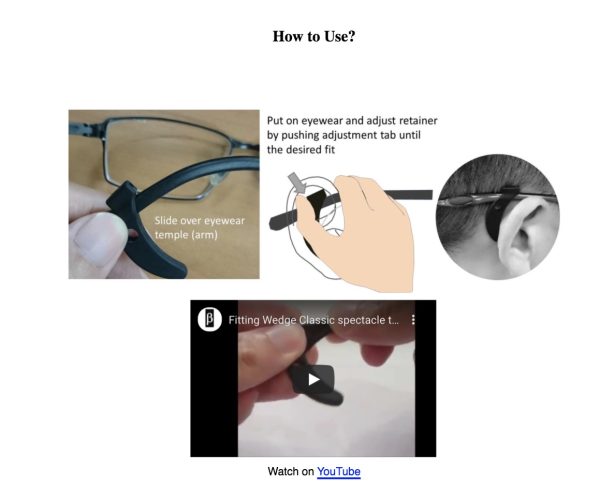 How to Use?

Slide over eyewear temple (arm)

Put on eyewear and adjust retainer by pushing adjustment tab until the desired fit

β Fitting Wedge Classic spectacle t...

Watch on YouTube